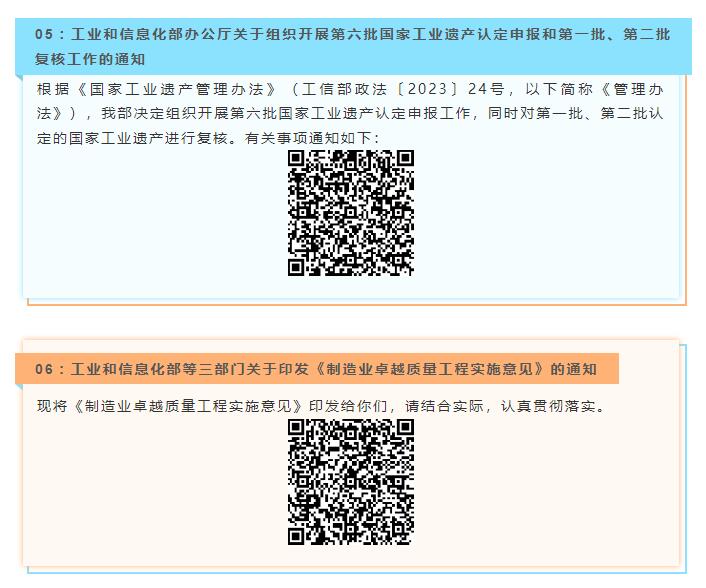 05：工业和信息化部办公厅关于组织开展第六批国家工业遗产认定申报和第一批、第二批复核工作的通知

根据《国家工业遗产管理办法》（工信部政法〔2023〕24号，以下简称《管理办法》），我部决定组织开展第六批国家工业遗产认定申报工作，同时对第一批、第二批认定的国家工业遗产进行复核。有关事项通知如下：

06：工业和信息化部等三部门关于印发《制造业卓越质量工程实施意见》的通知

现将《制造业卓越质量工程实施意见》印发给你们，请结合实际，认真贯彻落实。